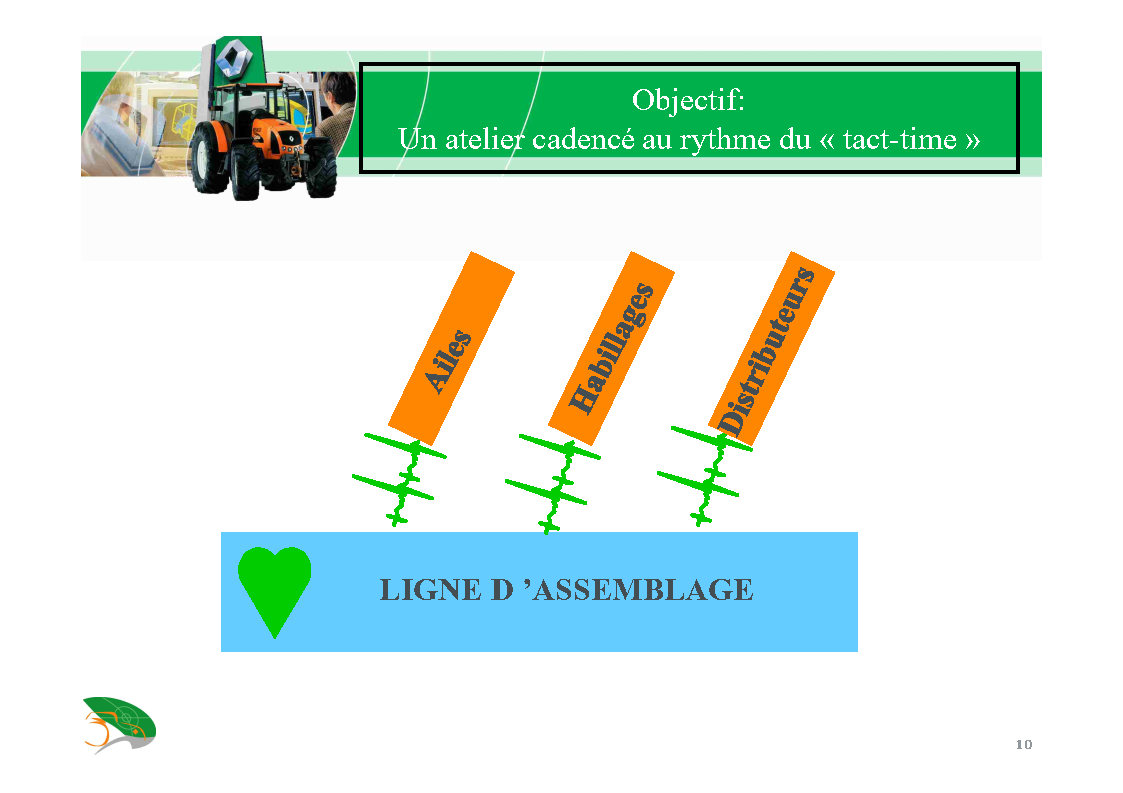 Objectif:
Un atelier cadencé au rythme du « tact-time »

Ailes

Habillages

Distributeurs

LIGNE D 'ASSEMBLAGE

10