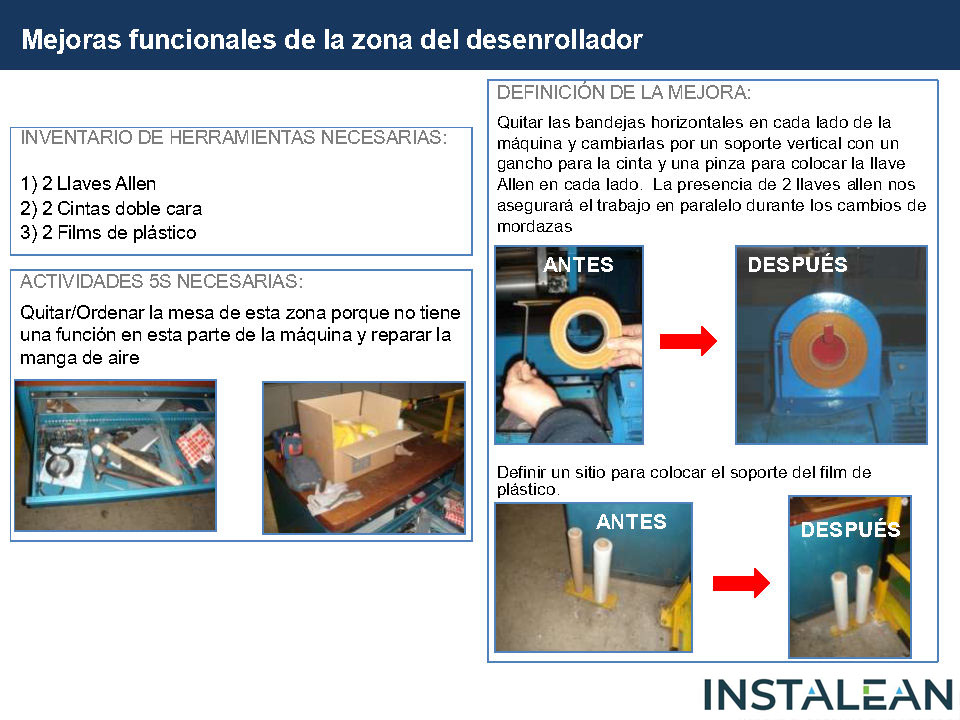 Mejoras funcionales de la zona del desenrollador

INVENTARIO DE HERRAMIENTAS NECESARIAS:

1) 2 Llaves Allen
2) 2 Cintas doble cara
3) 2 Films de plástico

ACTIVIDADES 5S NECESARIAS:

Quitar/Ordenar la mesa de esta zona porque no tiene una función en esta parte de la máquina y reparar la manga de aire

DEFINICIÓN DE LA MEJORA:

Quitar las bandejas horizontales en cada lado de la máquina y cambiarlas por un soporte vertical con un gancho para la cinta y una pinza para colocar la llave Allen en cada lado. La presencia de 2 llaves allen nos asegurará el trabajo en paralelo durante los cambios de mordazas

ANTES

DESPUÉS

Definir un sitio para colocar el soporte del film de plástico.

ANTES

DESPUÉS

INSTALEAN