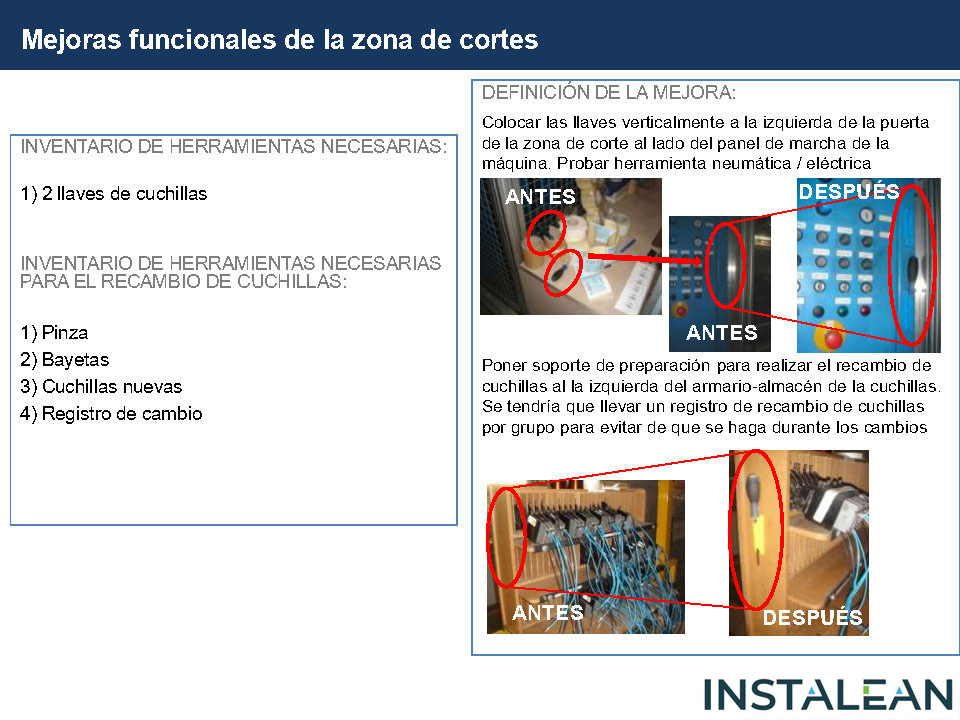 Mejoras funcionales de la zona de cortes

INVENTARIO DE HERRAMIENTAS NECESARIAS:

1) 2 llaves de cuchillas

INVENTARIO DE HERRAMIENTAS NECESARIAS PARA EL RECAMBIO DE CUCHILLAS:

1) Pinza
2) Bayetas
3) Cuchillas nuevas
4) Registro de cambio

DEFINICIÓN DE LA MEJORA:

Colocar las llaves verticalmente a la izquierda de la puerta de la zona de corte al lado del panel de marcha de la máquina. Probar herramienta neumática / eléctrica

ANTES

ANTES

DESPUÉS

Poner soporte de preparación para realizar el recambio de cuchillas al la izquierda del armario-almacén de la cuchillas. Se tendría que llevar un registro de recambio de cuchillas por grupo para evitar de que se haga durante los cambios

ANTES

DESPUÉS

INSTALEAN