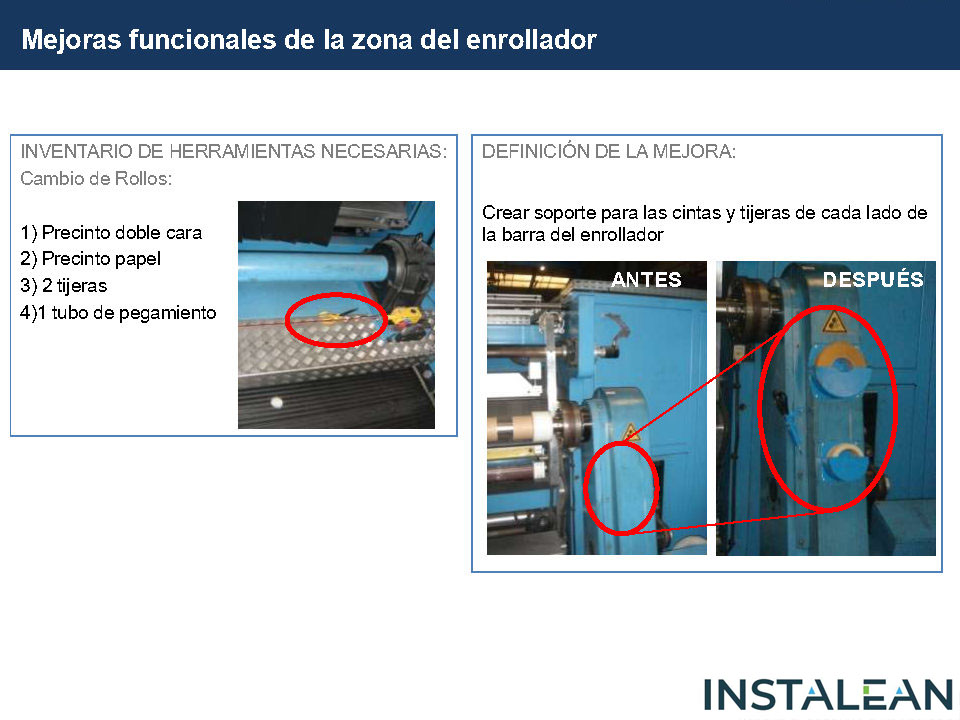 Mejoras funcionales de la zona del enrollador

INVENTARIO DE HERRAMIENTAS NECESARIAS:
Cambio de Rollos:

1) Precinto doble cara
2) Precinto papel
3) 2 tijeras
4)1 tubo de pegamiento

DEFINICIÓN DE LA MEJORA:

Crear soporte para las cintas y tijeras de cada lado de la barra del enrollador

ANTES

DESPUÉS

INSTALEAN