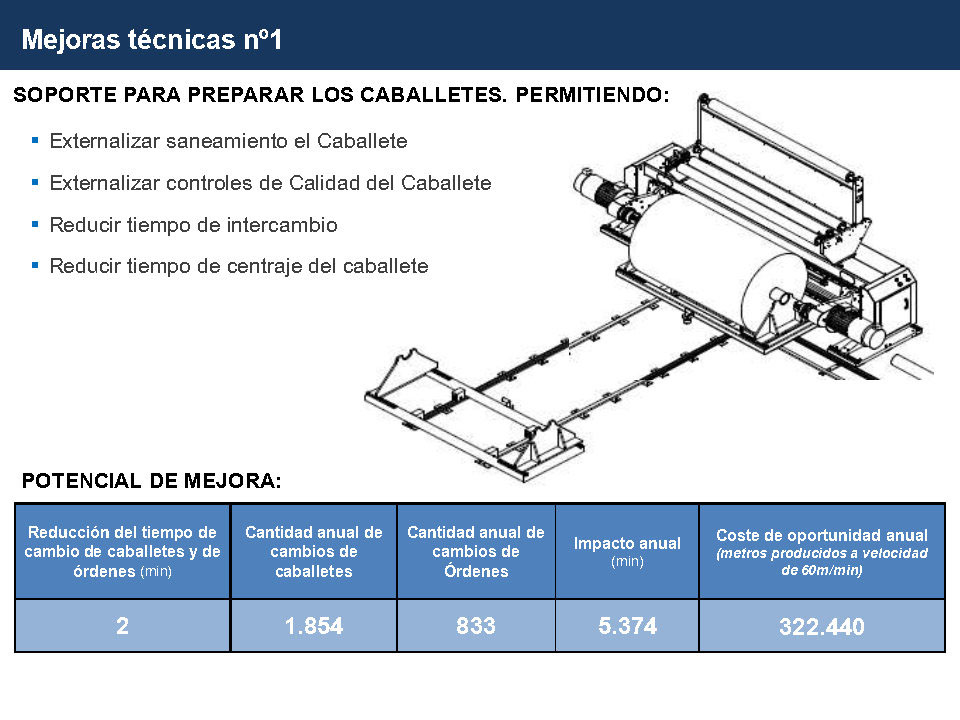 Mejoras técnicas nº1

SOPORTE PARA PREPARAR LOS CABALLETES. PERMITIENDO:

▪ Externalizar saneamiento el Caballete

▪ Externalizar controles de Calidad del Caballete

▪ Reducir tiempo de intercambio

▪ Reducir tiempo de centraje del caballete

POTENCIAL DE MEJORA:

| Reducción del tiempo de cambio de caballetes y de órdenes (min) | Cantidad anual de cambios de caballetes | Cantidad anual de cambios de Órdenes | Impacto anual (min) | Coste de oportunidad anual (metros producidos a velocidad de 60m/min) |
|---|---|---|---|---|
| 2 | 1.854 | 833 | 5.374 | 322.440 |