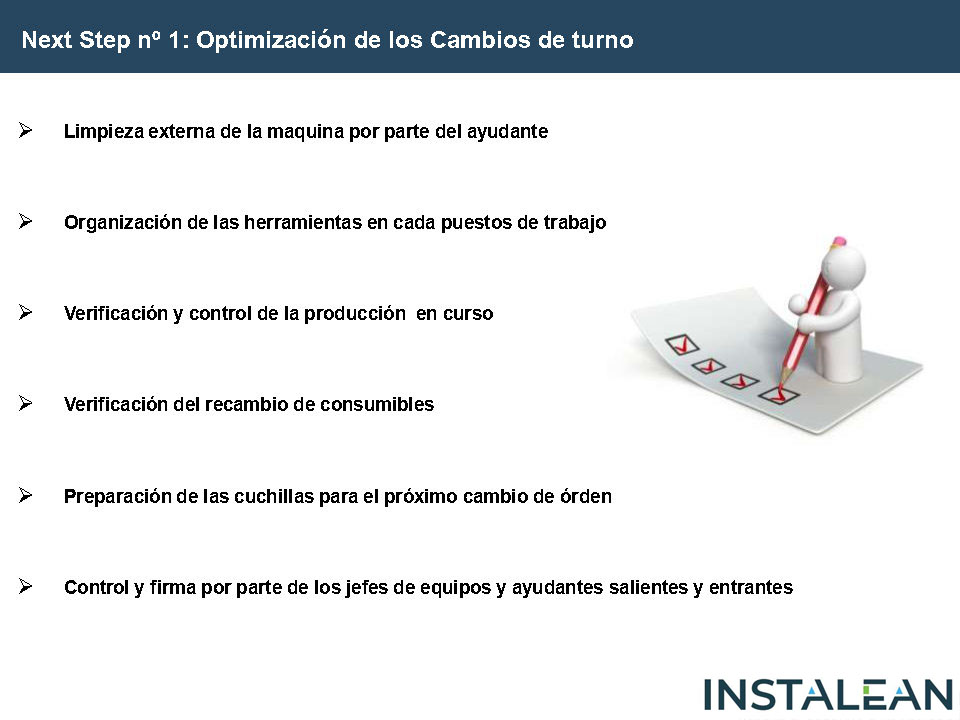 Next Step nº 1: Optimización de los Cambios de turno

➢ Limpieza externa de la maquina por parte del ayudante

➢ Organización de las herramientas en cada puestos de trabajo

➢ Verificación y control de la producción en curso

➢ Verificación del recambio de consumibles

➢ Preparación de las cuchillas para el próximo cambio de órden

➢ Control y firma por parte de los jefes de equipos y ayudantes salientes y entrantes

INSTALEAN